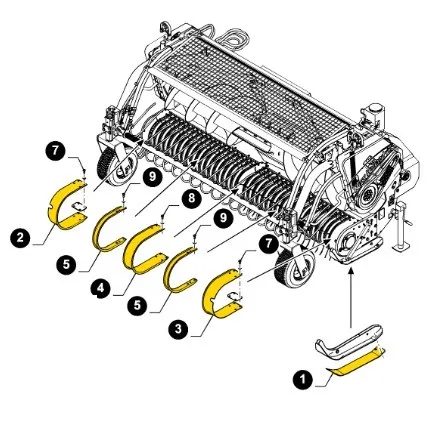 7
9
8
9
7
2
5
4
5
3
1